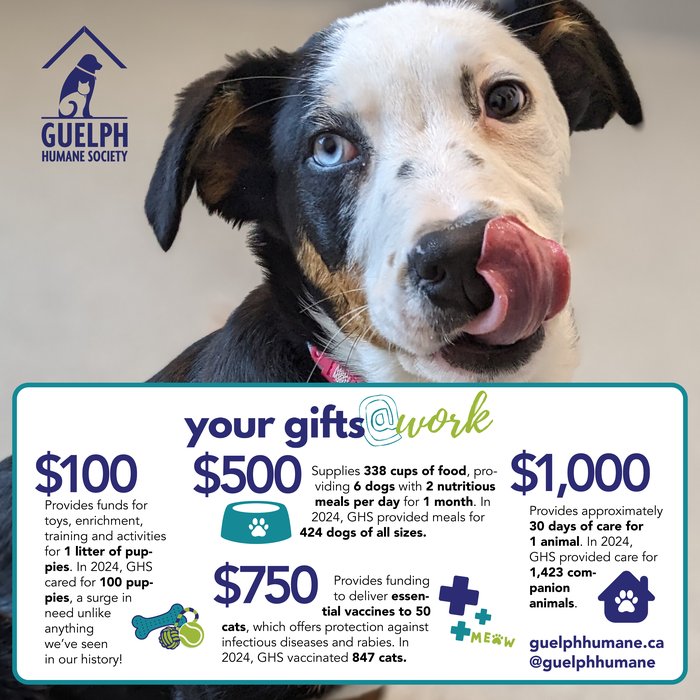 GUELPH
HUMANE SOCIETY

your gifts@work

$100
Provides funds for toys, enrichment, training and activities for 1 litter of puppies. In 2024, GHS cared for 100 puppies, a surge in need unlike anything we've seen in our history!

$500
Supplies 338 cups of food, providing 6 dogs with 2 nutritious meals per day for 1 month. In 2024, GHS provided meals for 424 dogs of all sizes.

$750
Provides funding to deliver essential vaccines to 50 cats, which offers protection against infectious diseases and rabies. In 2024, GHS vaccinated 847 cats.

MEOW

$1,000
Provides approximately 30 days of care for 1 animal. In 2024, GHS provided care for 1,423 companion animals.

guelphhumane.ca
@guelphhumane